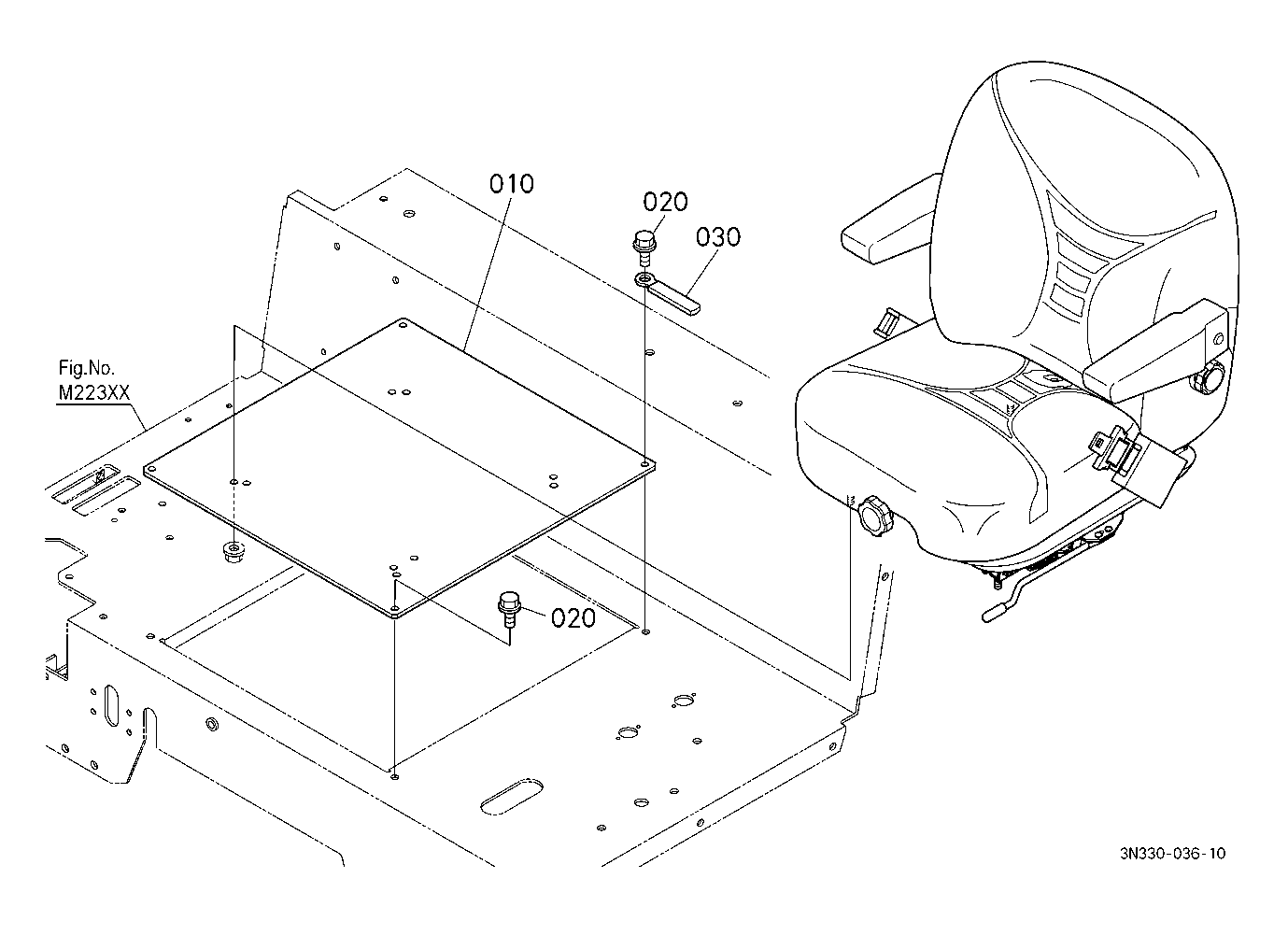 010
020
030
Fig.No.
M223XX
020
3N330-036-10